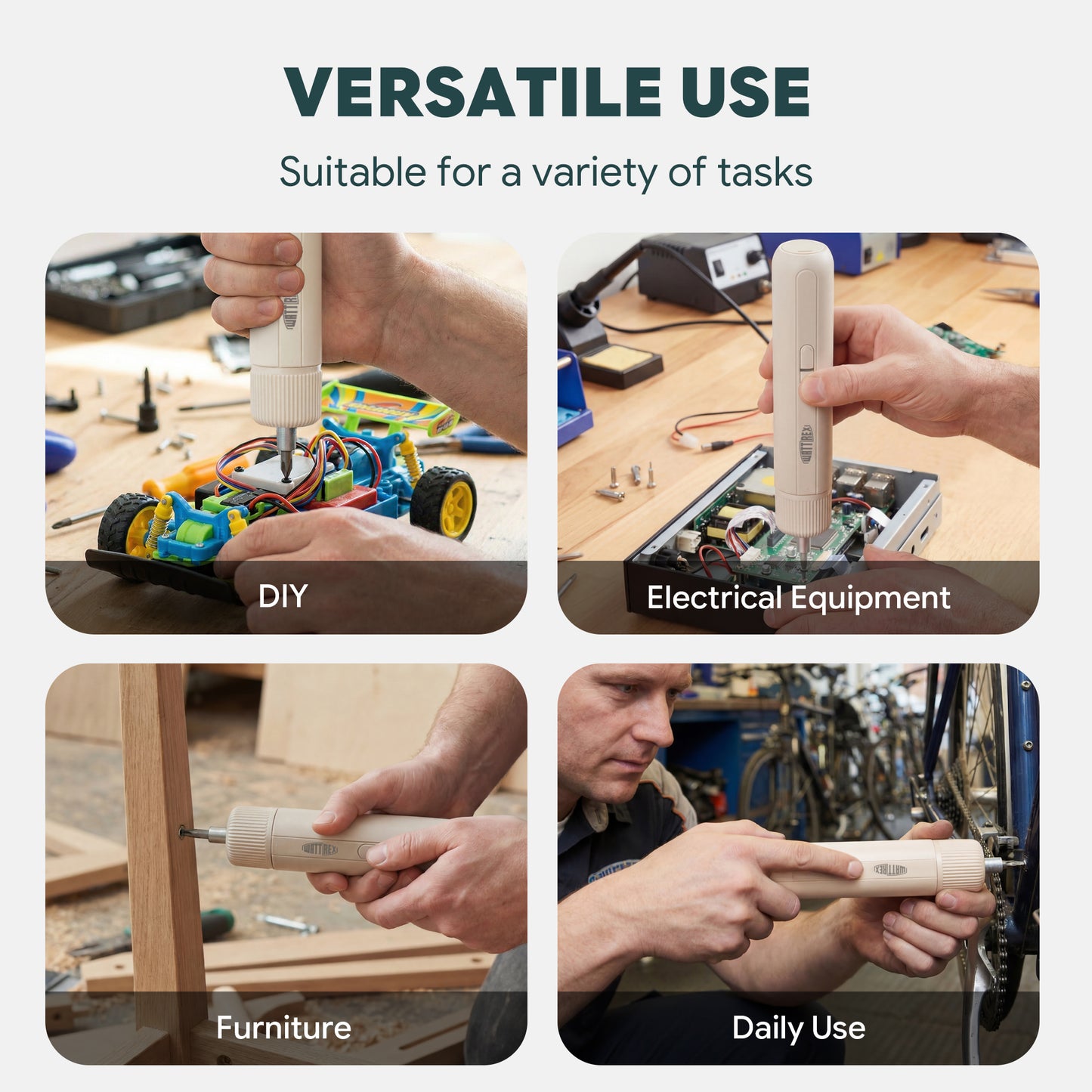 VERSATILE USE

Suitable for a variety of tasks

WATTREX

DIY

WATTREX

Electrical Equipment

WATTREX

Furniture

WATTREX

Daily Use